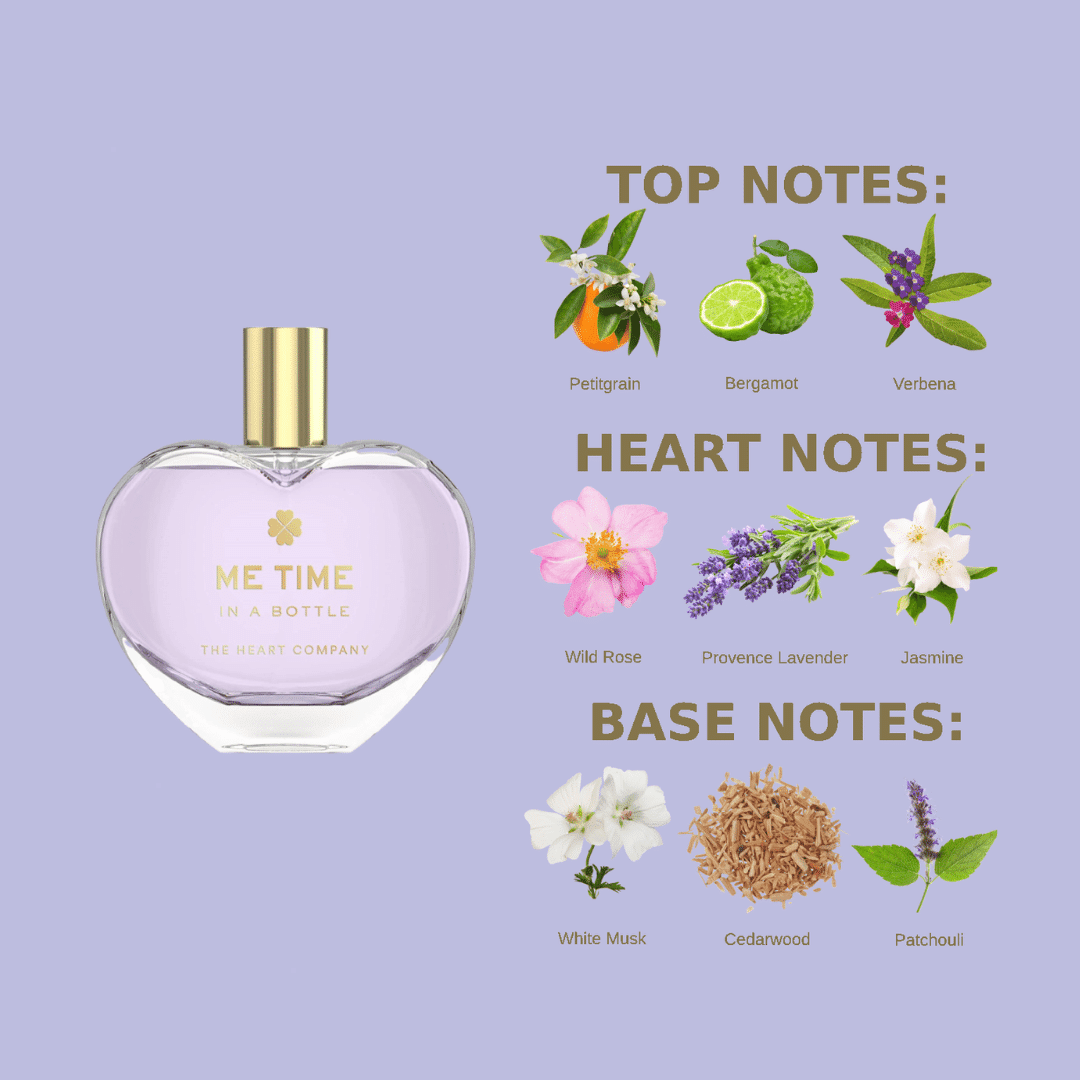 ME TIME
IN A BOTTLE
THE HEART COMPANY

TOP NOTES:
Petitgrain
Bergamot
Verbena

HEART NOTES:
Wild Rose
Provence Lavender
Jasmine

BASE NOTES:
White Musk
Cedarwood
Patchouli